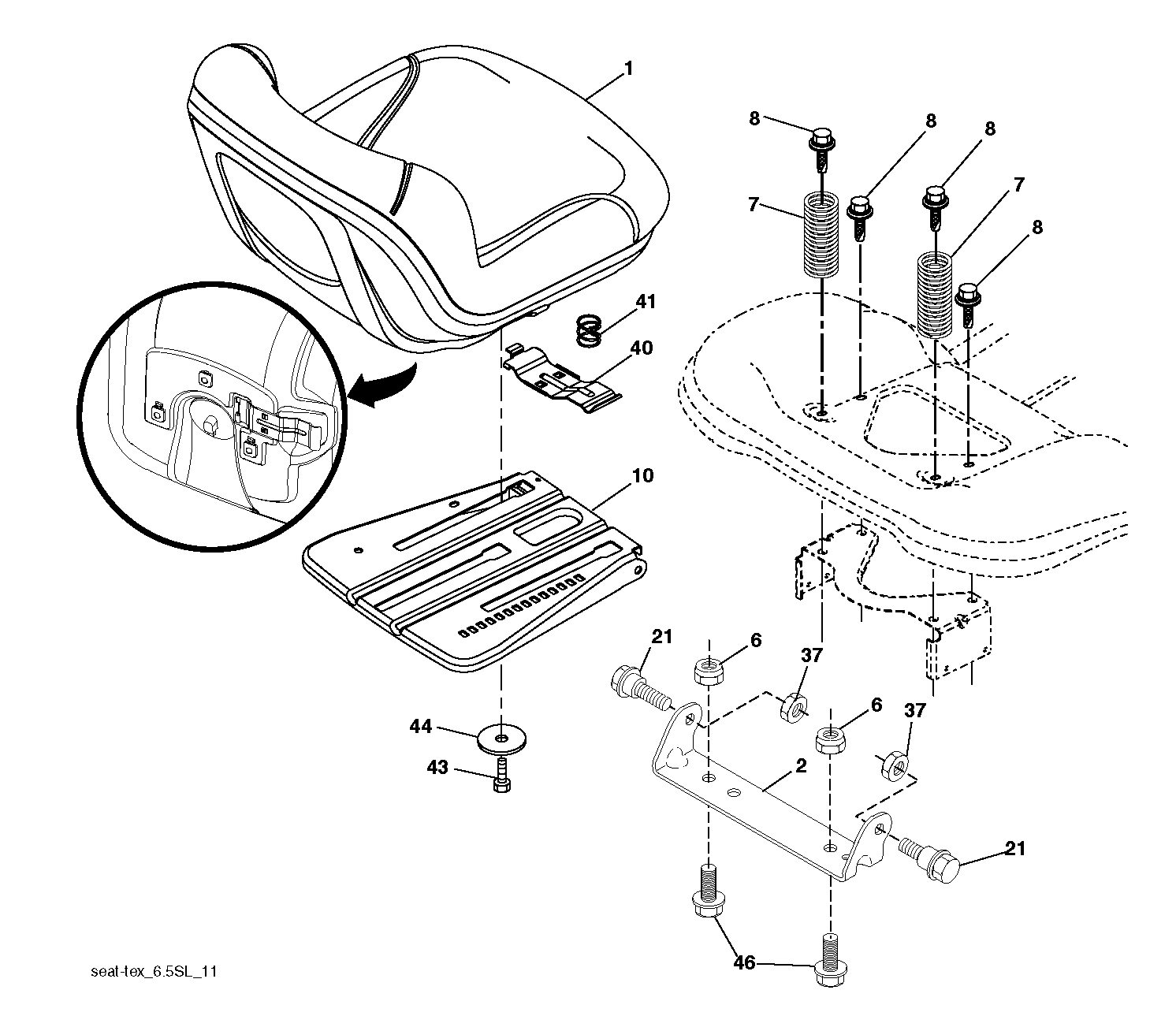 1

8

8

8

7

7

8

41

40

10

21

6

37

6

37

44

43

2

21

46

seat-tex_6.5SL_11