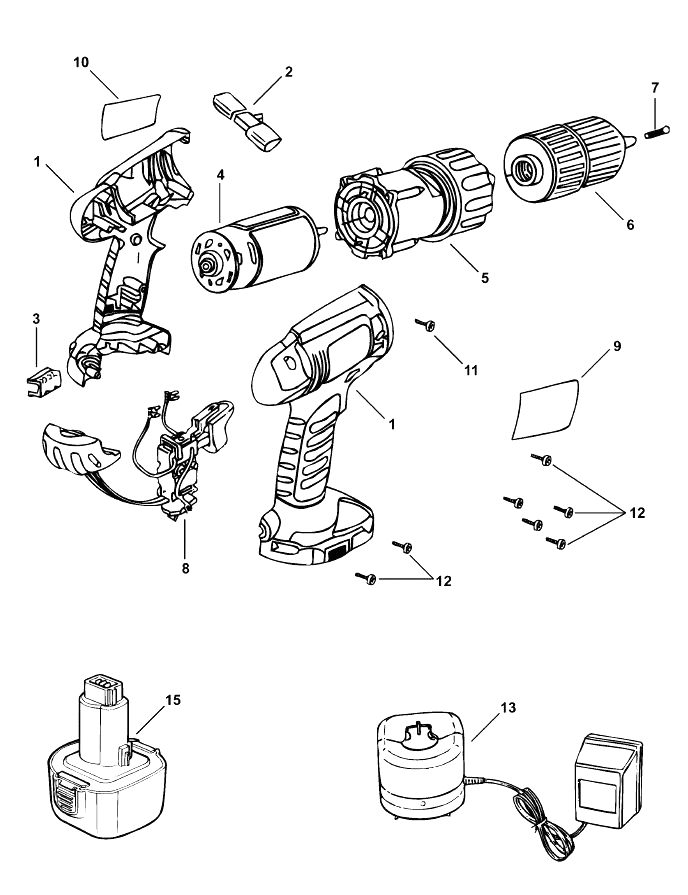 10
2
7
1
4
6
5
3
11
9
1
12
8
12
15
13