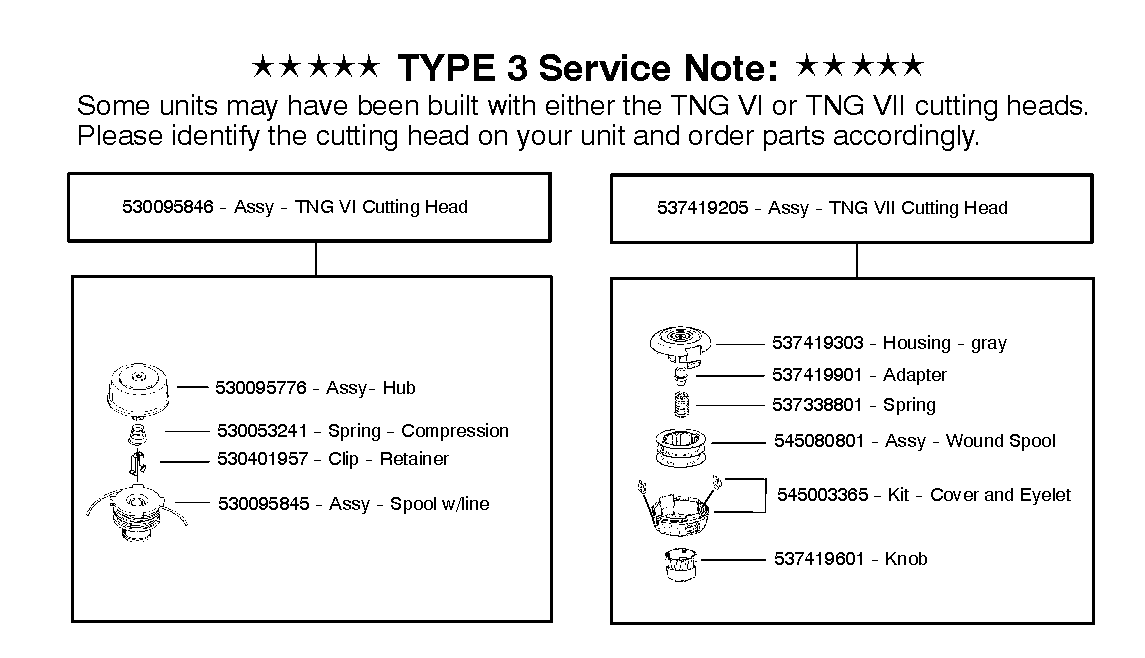 ★★★★★ TYPE 3 Service Note: ★★★★★

Some units may have been built with either the TNG VI or TNG VII cutting heads. Please identify the cutting head on your unit and order parts accordingly.

530095846 - Assy - TNG VI Cutting Head

530095776 - Assy- Hub
530053241 - Spring - Compression
530401957 - Clip - Retainer
530095845 - Assy - Spool w/line

537419205 - Assy - TNG VII Cutting Head

537419303 - Housing - gray
537419901 - Adapter
537338801 - Spring
545080801 - Assy - Wound Spool
545003365 - Kit - Cover and Eyelet
537419601 - Knob