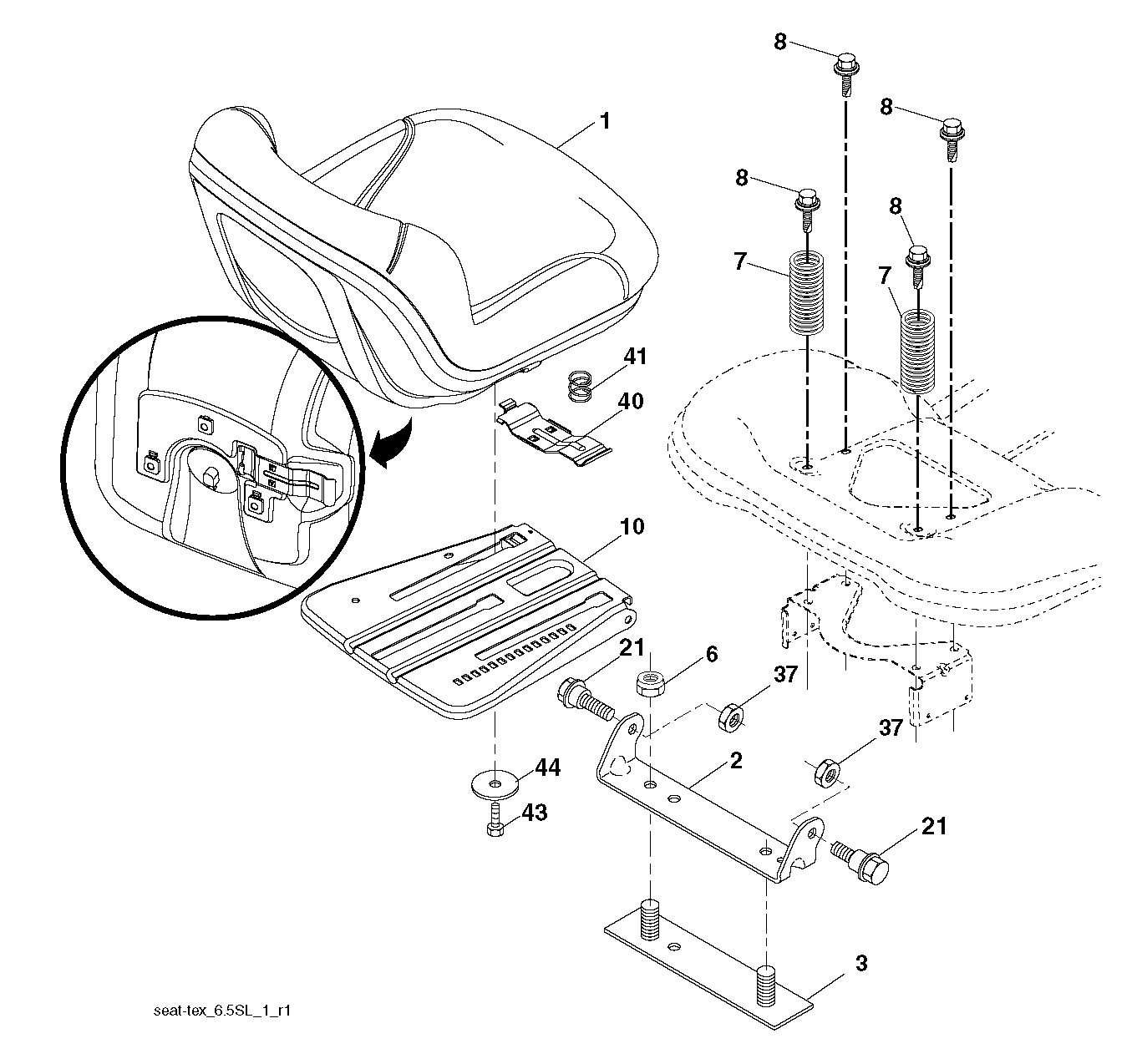 8
8
1
8
8
7
7
41
40
10
21
6
37
37
2
44
43
21
3
seat-tex_6.5SL_1_r1