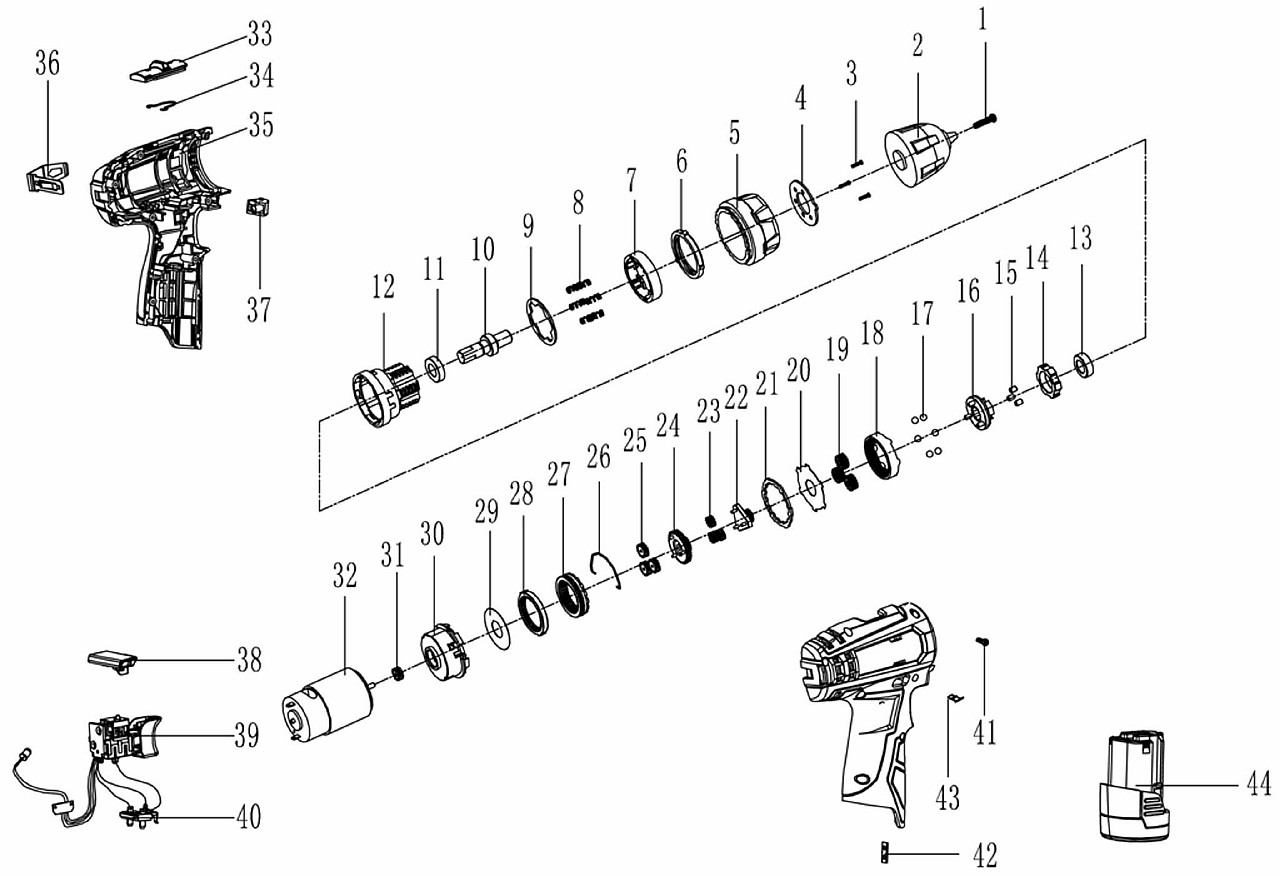 36
33
34
35
37
1
2
3
4
5
6
7
8
9
10
11
12
13
14
15
16
17
18
19
20
21
22
23
24
25
26
27
28
29
30
31
32
38
39
40
41
43
42
44