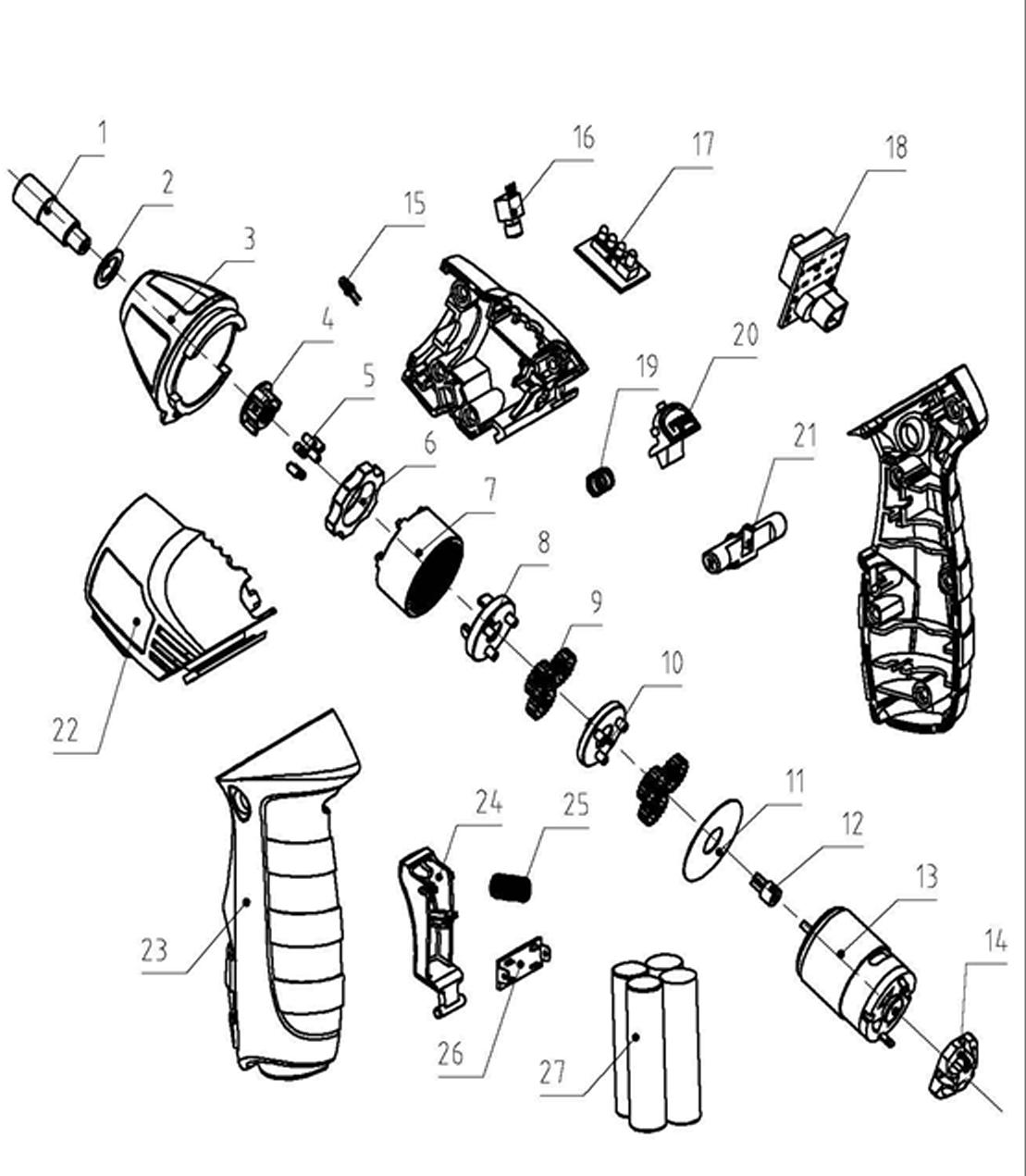 1
2
3
4
5
6
7
8
9
10
11
12
13
14
15
16
17
18
19
20
21
22
23
24
25
26
27