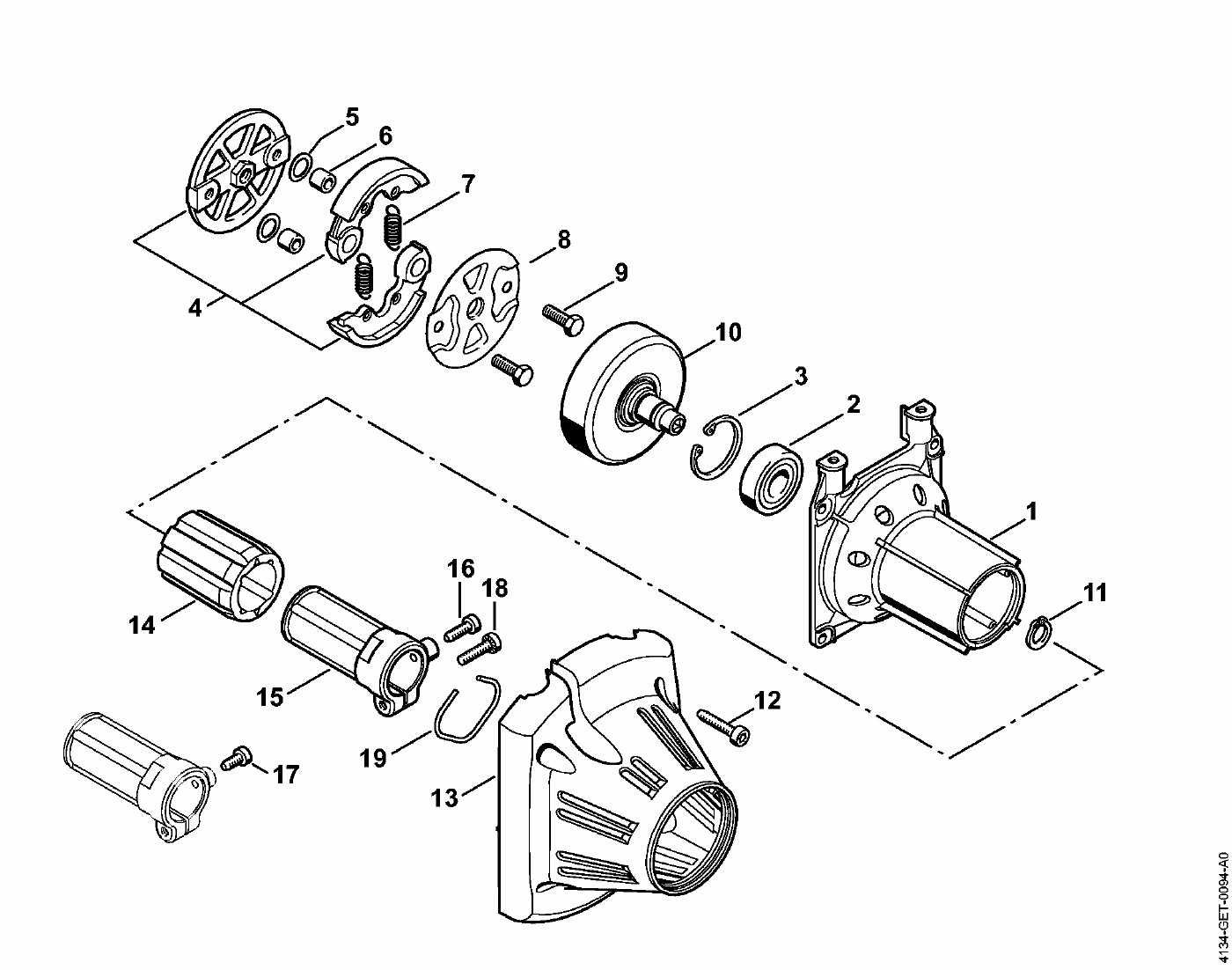 5
6
7
8
9
4
10
3
2
1
11
16
18
14
15
12
19
17
13
4134-GET-0094-A0