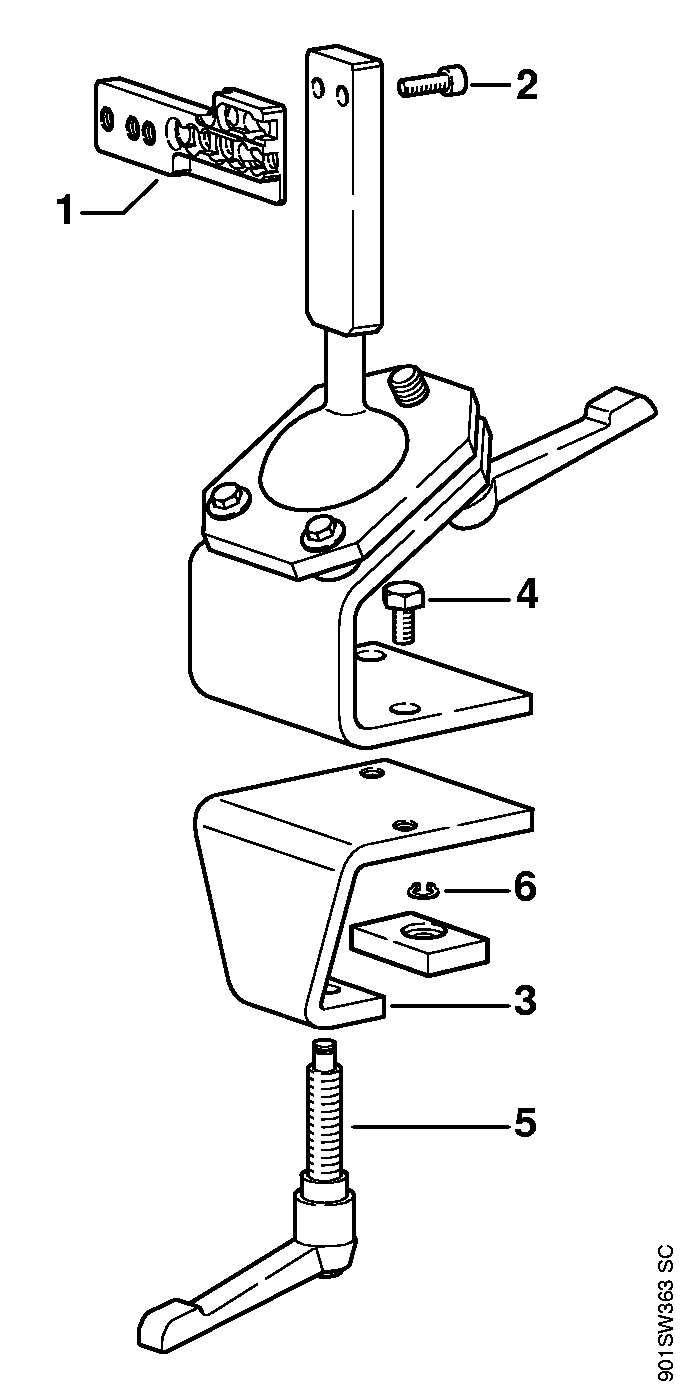 1
2
4
6
3
5
901SW363 SC