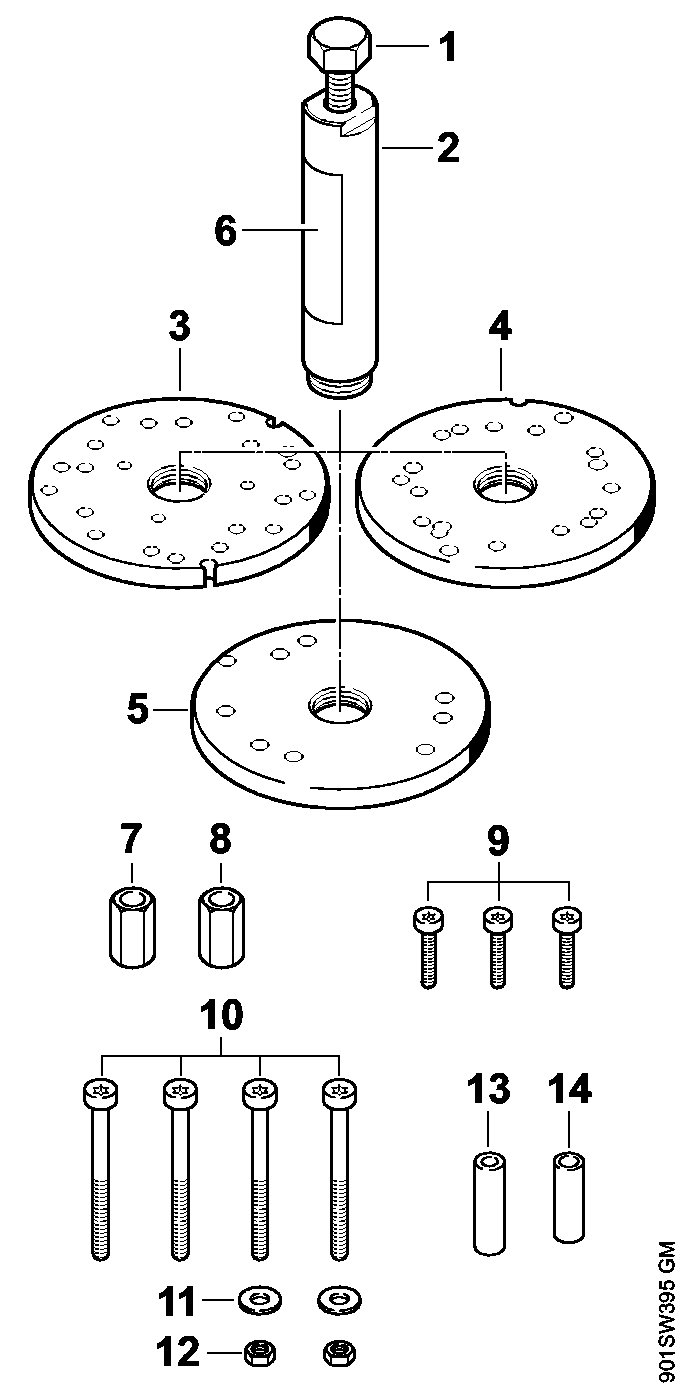 1
2
6
3
4
5
7
8
9
10
13
14
11
12
901SW395 GM