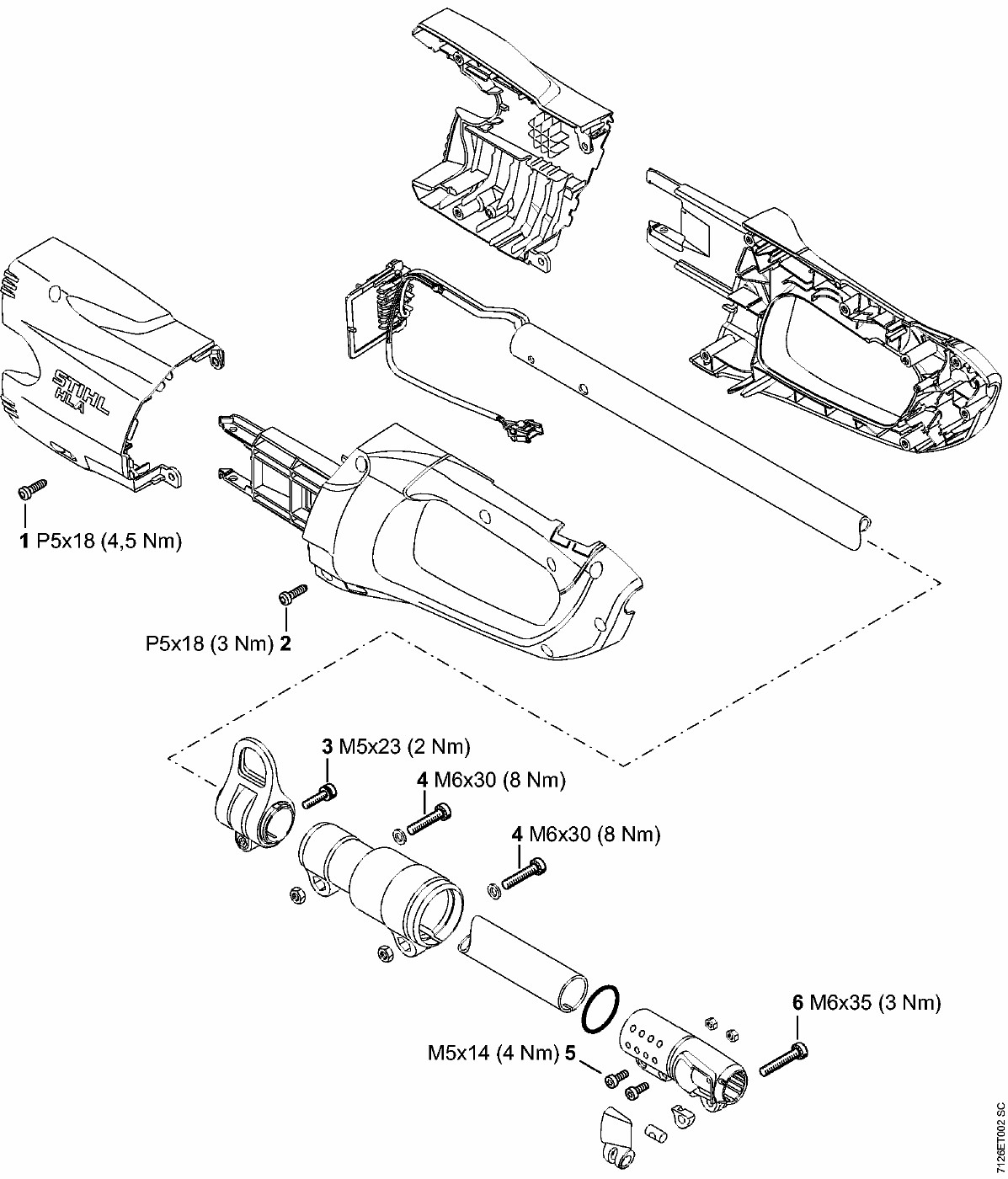 STIHL
HLA

1 P5x18 (4,5 Nm)

P5x18 (3 Nm) 2

3 M5x23 (2 Nm)

4 M6x30 (8 Nm)

4 M6x30 (8 Nm)

6 M6x35 (3 Nm)

M5x14 (4 Nm) 5

7126ET002 SC