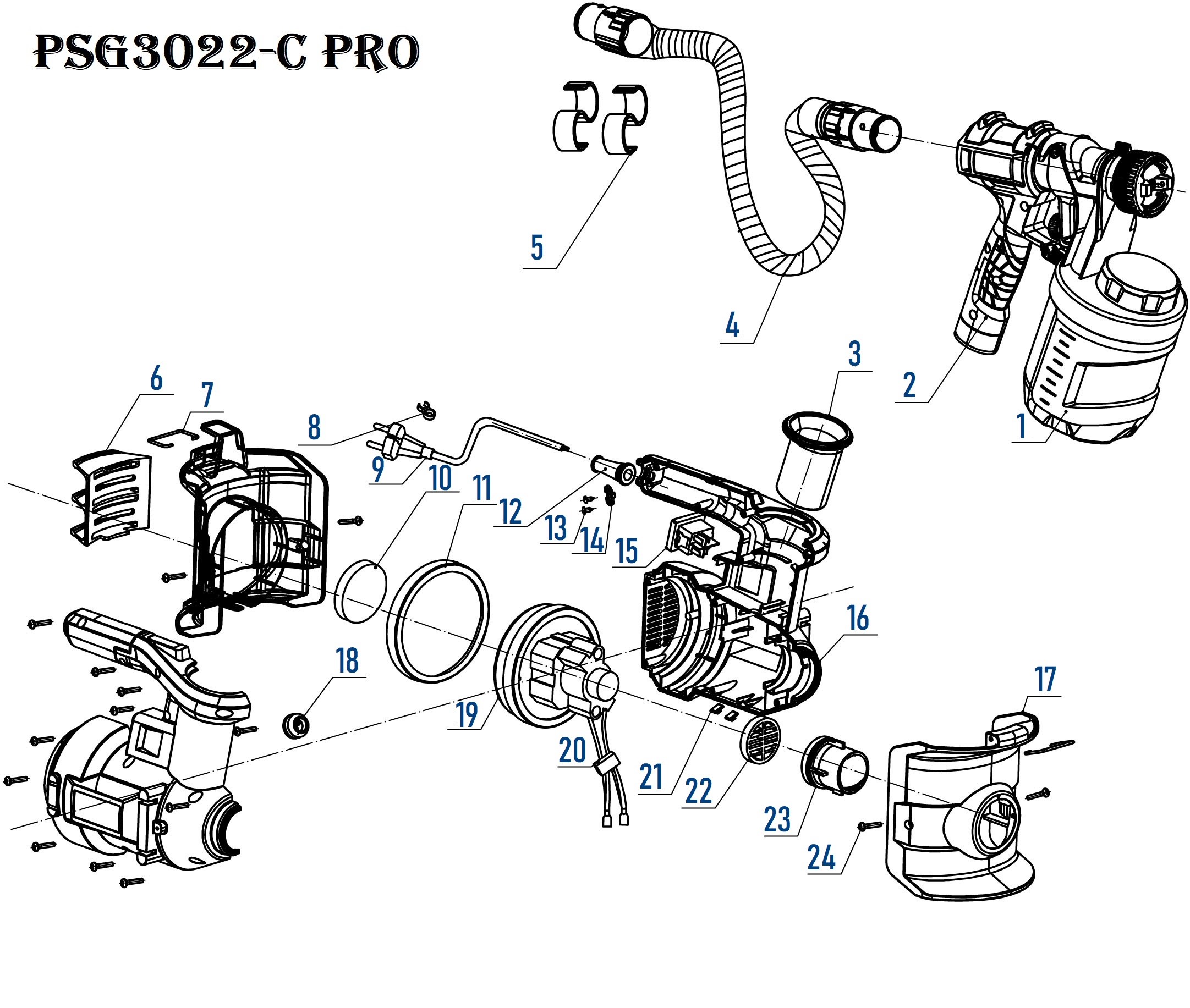 PSG3022-C PRO

5
4
3
2
1
6
7
8
9
10
11
12
13
14
15
16
17
18
19
20
21
22
23
24