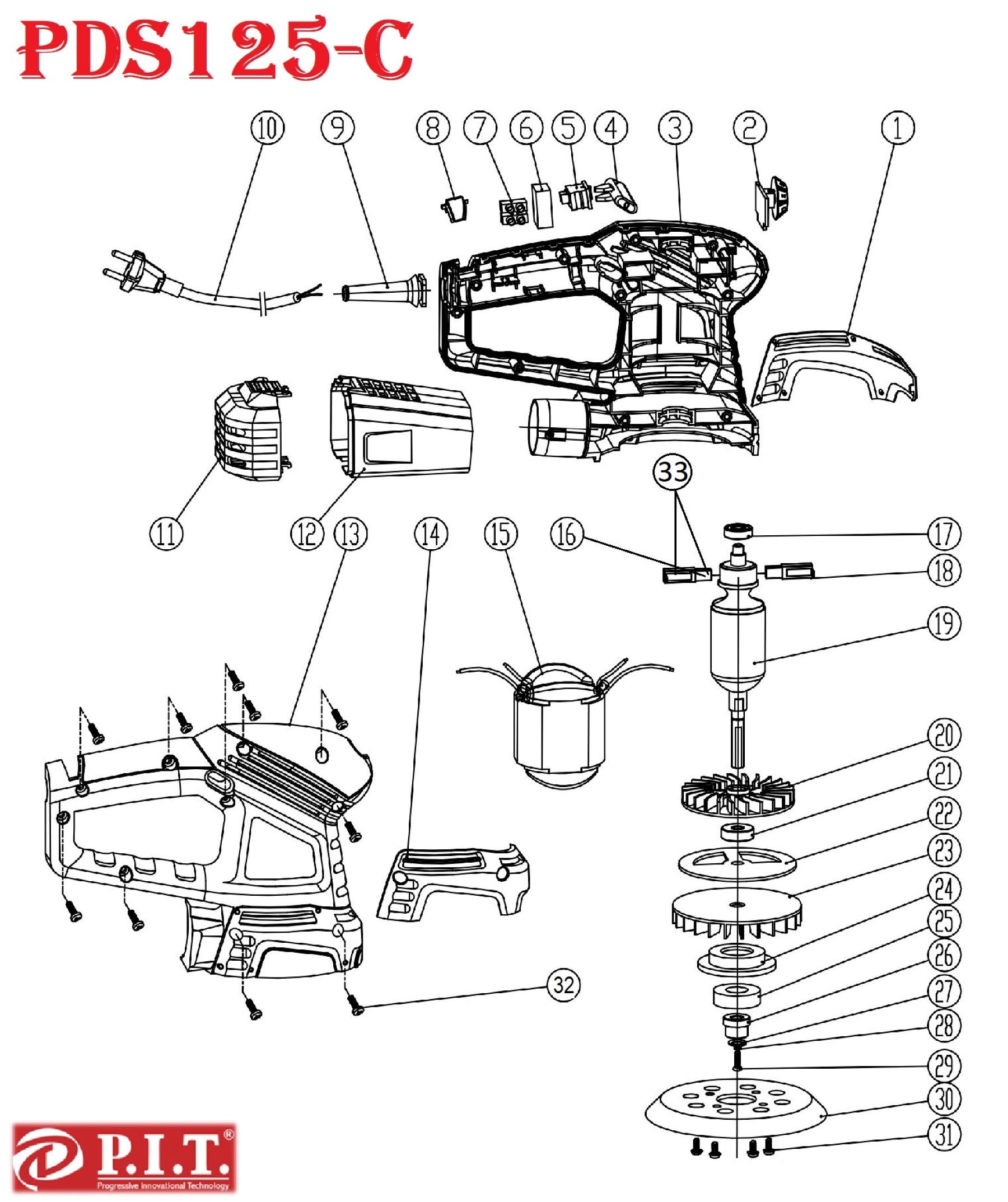 PDS125-C

10 9 8 7 6 5 4 3 2 1

33

11 12 13 14 15 16 17 18 19 20 21 22 23 24 25 26 27 28 29 30 31 32

P.I.T.®
Progressive Innovational Technology