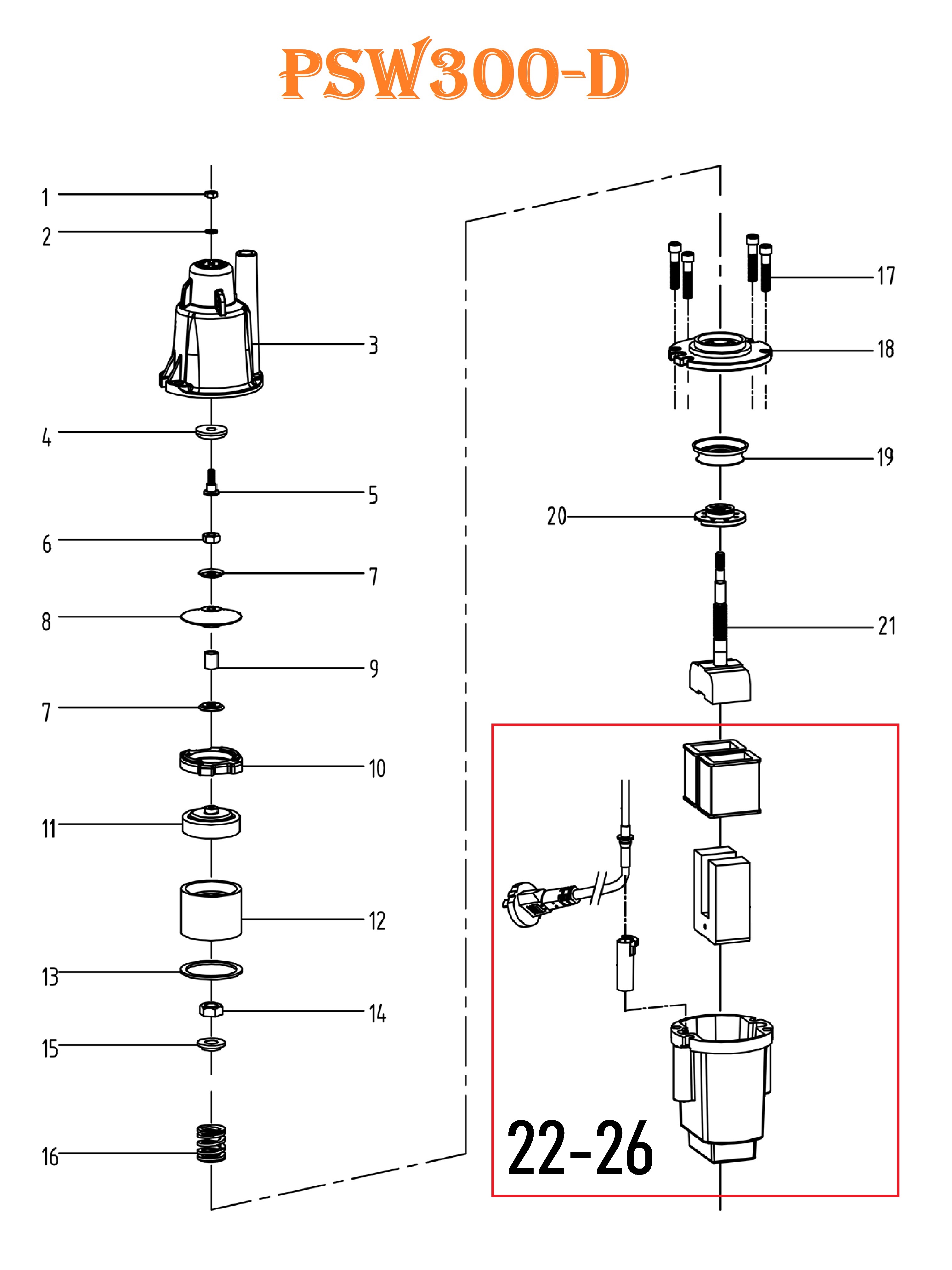 PSW300-D

1
2
3
4
5
6
7
8
9
7
10
11
12
13
14
15
16

17
18
19
20
21

22-26