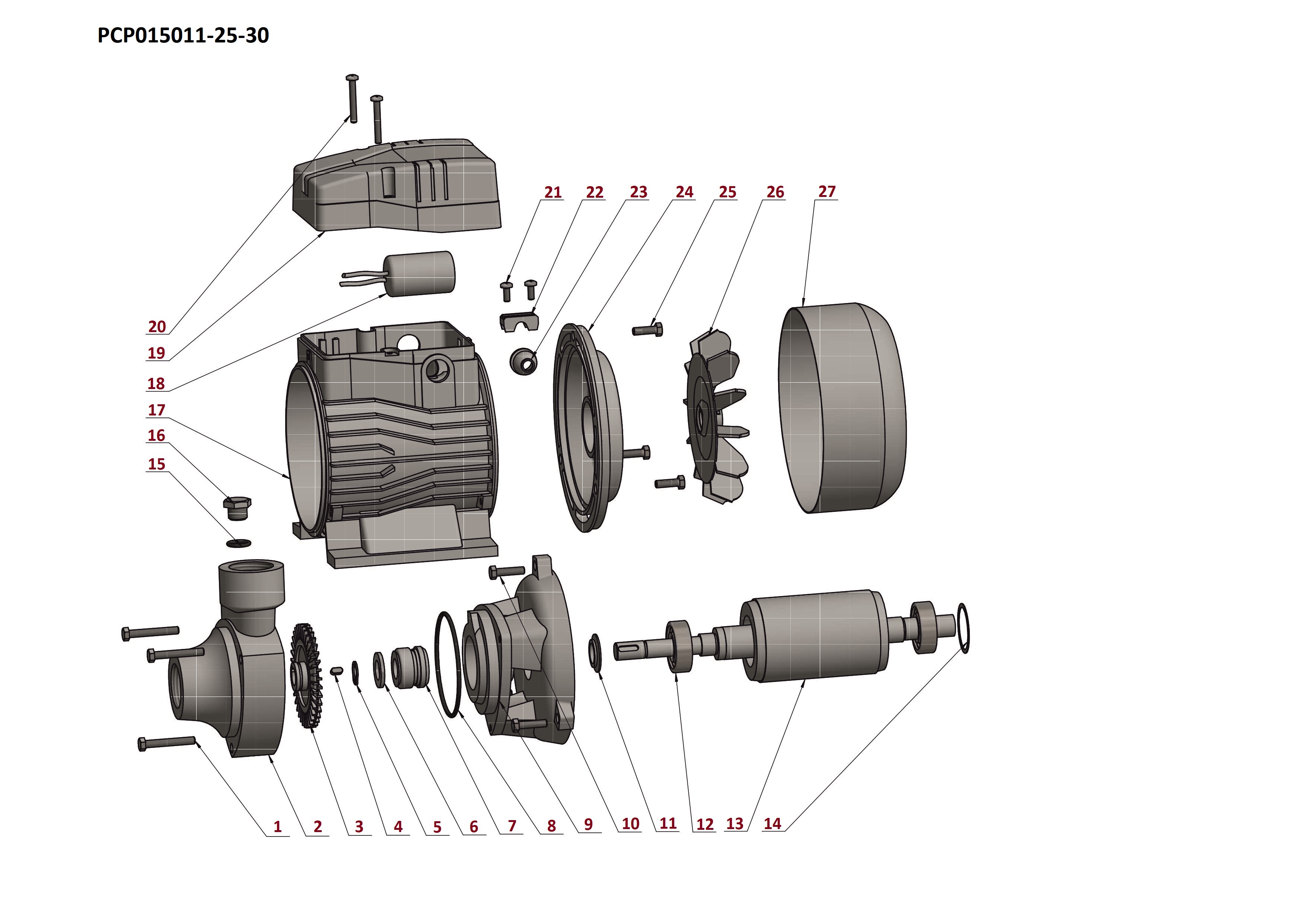 PCP015011-25-30

21 22 23 24 25 26 27

20
19
18
17
16
15

1 2 3 4 5 6 7 8 9 10 11 12 13 14