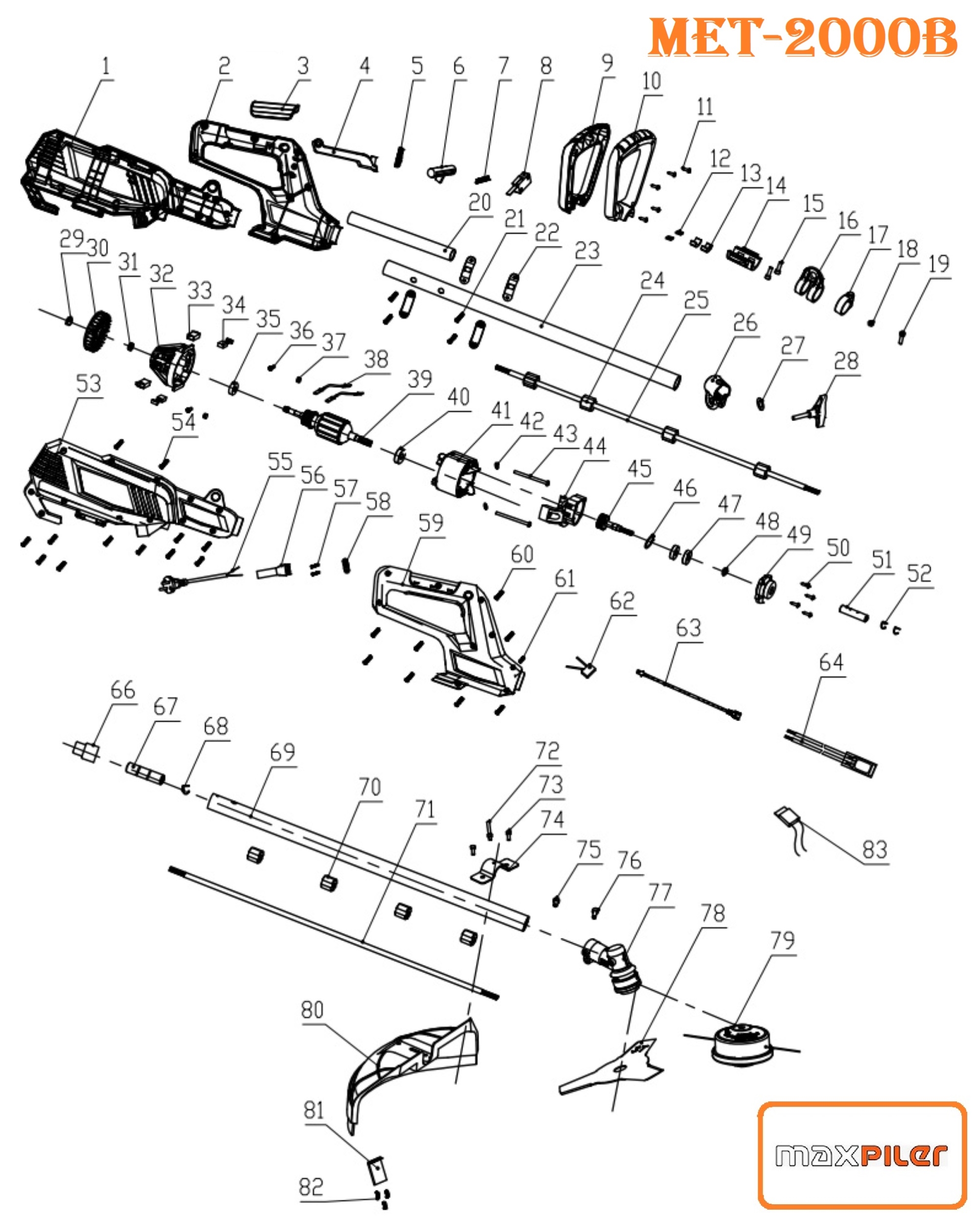 MET-2000B

1 2 3 4 5 6 7 8 9 10 11 12 13 14 15 16 17 18 19 20 21 22 23 24 25 26 27 28 29 30 31 32 33 34 35 36 37 38 39 40 41 42 43 44 45 46 47 48 49 50 51 52 53 54 55 56 57 58 59 60 61 62 63 64 66 67 68 69 70 71 72 73 74 75 76 77 78 79 80 81 82 83

maxPILer