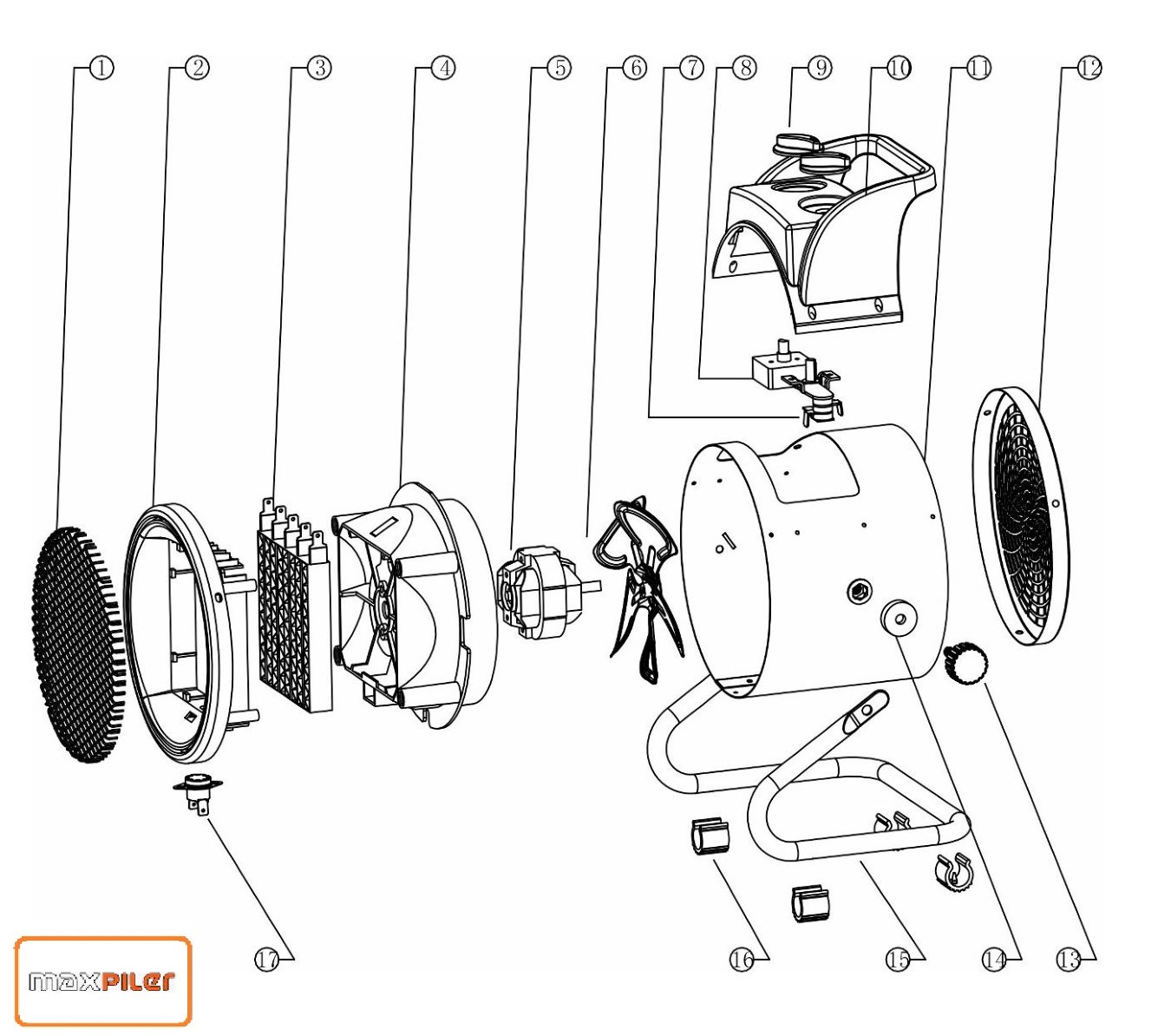 1
2
3
4
5
6
7
8
9
10
11
12
17
16
15
14
13
maxPILer