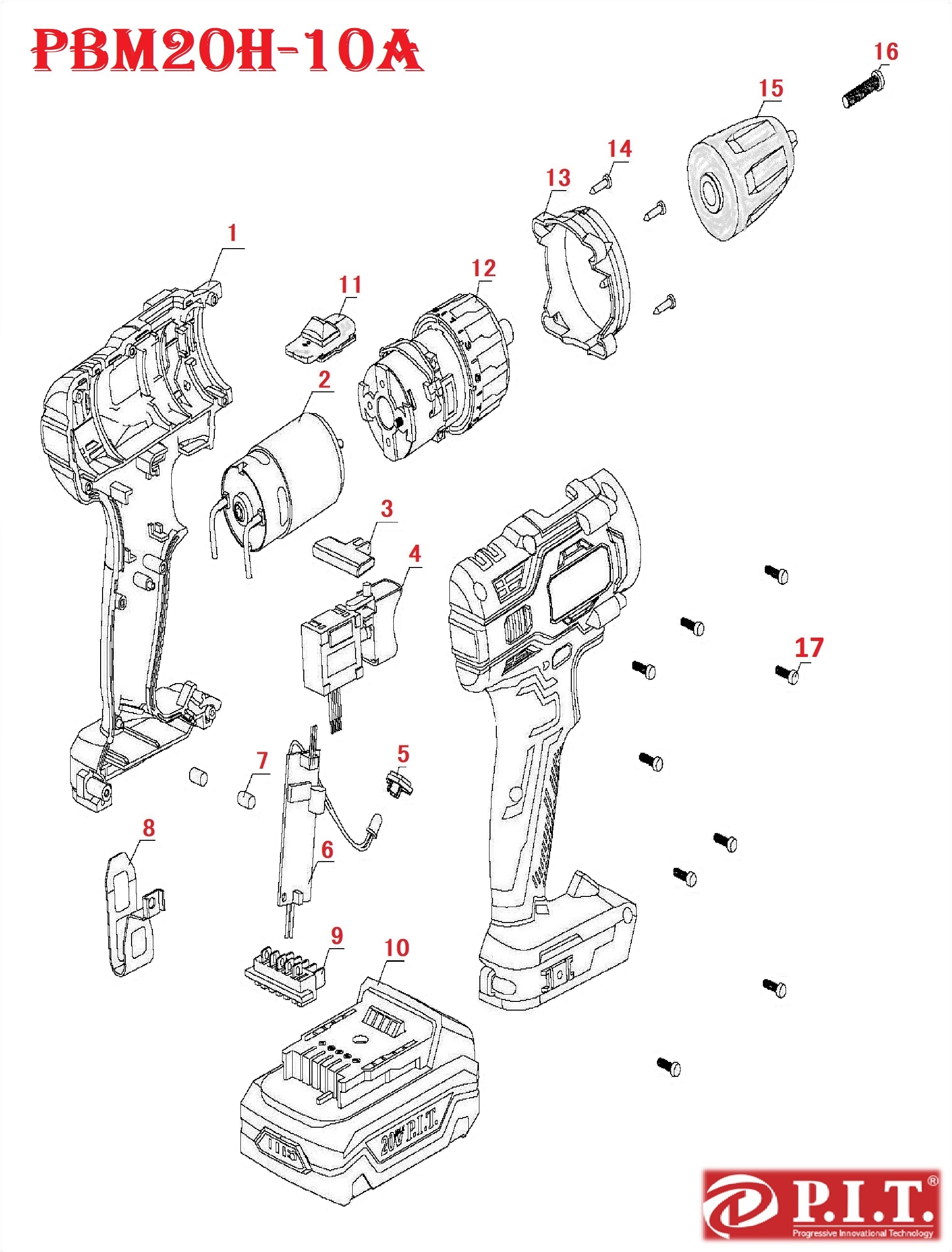 PBM20H-10A

16
15
14
13
1
11
12
2
3
4
17
7
5
8
6
9
10

20V P.I.T.

P.I.T.®
Progressive Innovational Technology