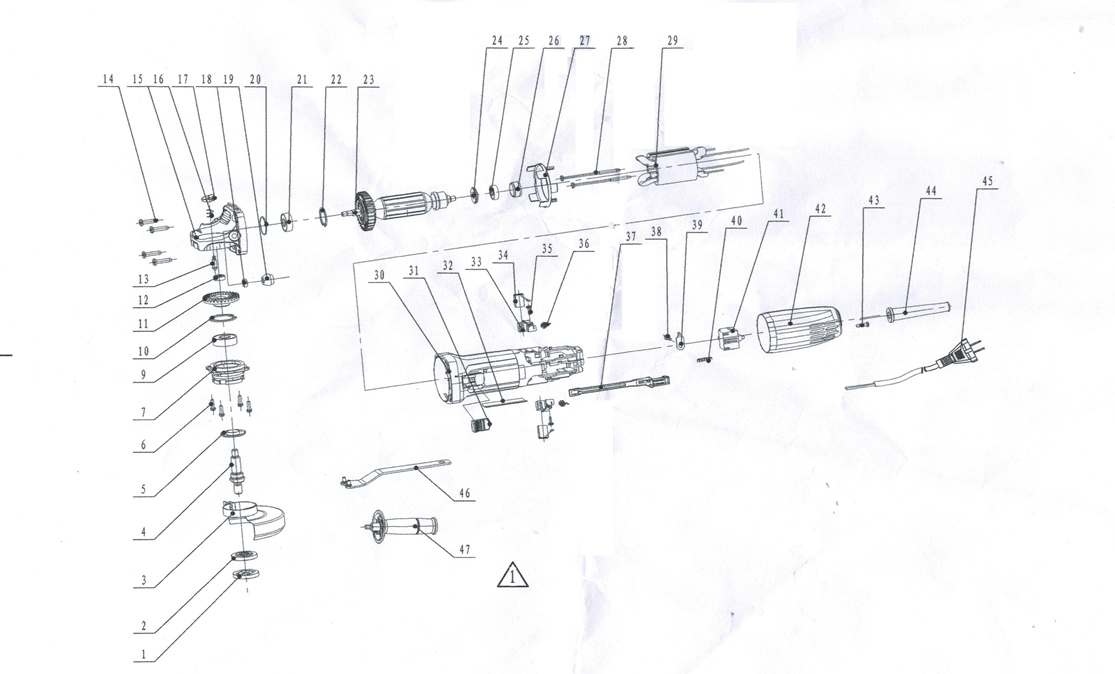 14 15 16 17 18 19 20 21 22 23 24 25 26 27 28 29

13
12
11
10
9
7
6
5
4
3
2
1

30 31 32 33 34 35 36 37 38 39 40 41 42 43 44 45

46
47

1