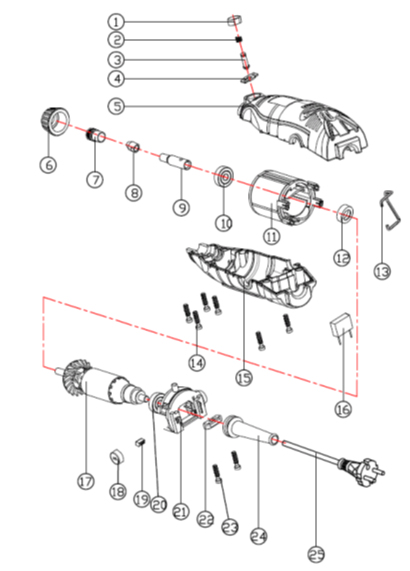 1
2
3
4
5
6
7
8
9
10
11
12
13
14
15
16
17
18
19
20
21
22
23
24
25