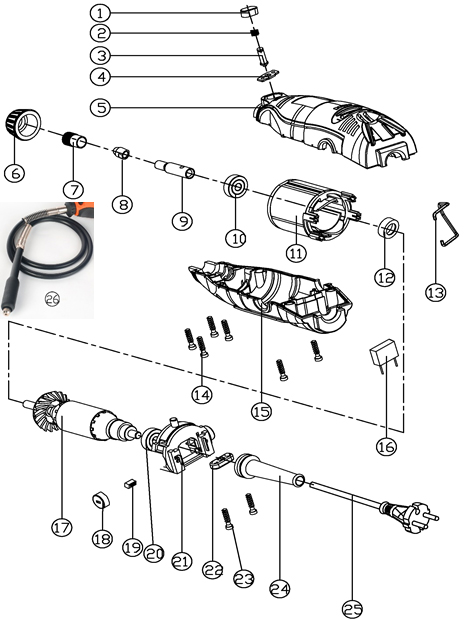 1
2
3
4
5
6
7
8
9
10
11
12
13
26
14
15
16
17
18
19
20
21
22
23
24
25