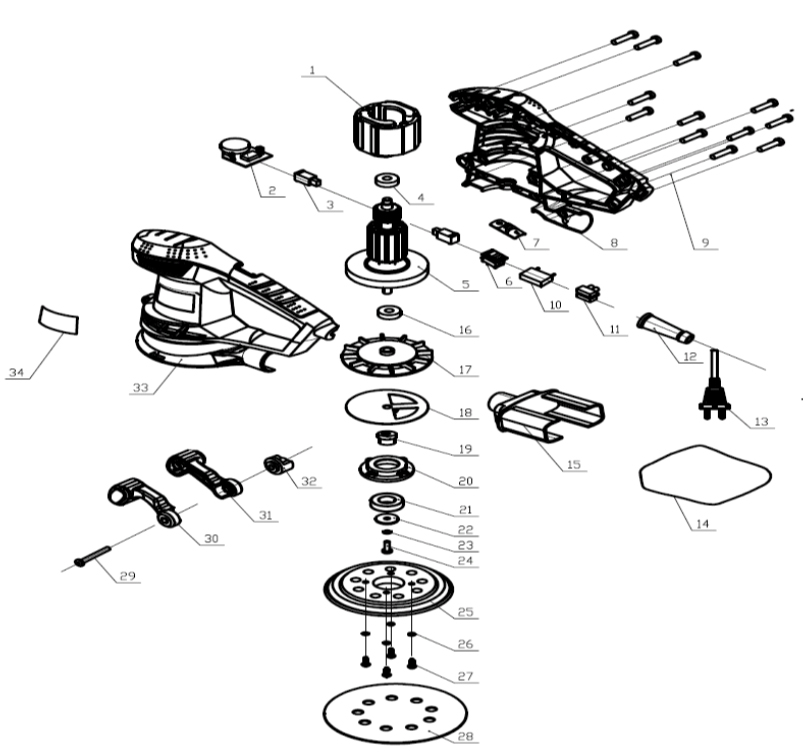 1
2
3
4
5
6
7
8
9
10
11
12
13
14
15
16
17
18
19
20
21
22
23
24
25
26
27
28
29
30
31
32
33
34