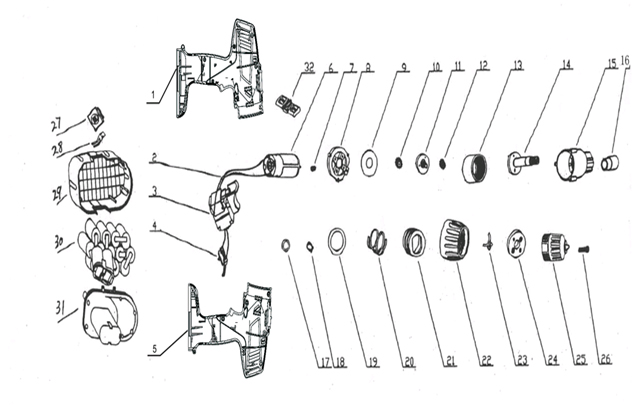 1
32
6
7
8
9
10
11
12
13
14
15
16
27
28
29
2
3
30
4
31
5
17
18
19
20
21
22
23
24
25
26