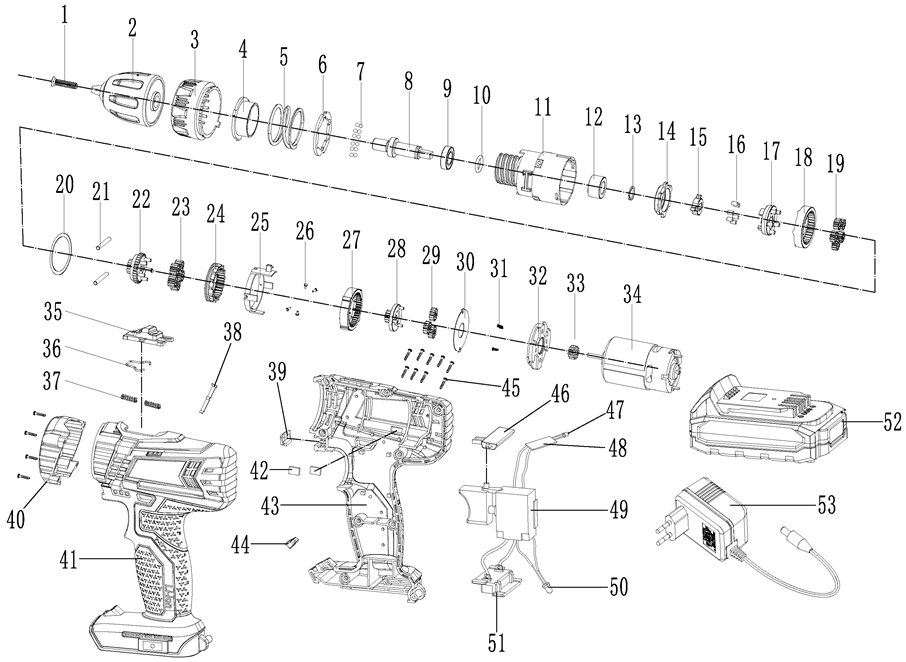 1
2
3
4
5
6
7
8
9
10
11
12
13
14
15
16
17
18
19
20
21
22
23
24
25
26
27
28
29
30
31
32
33
34
35
36
37
38
39
45
46
47
48
52
42
43
49
53
40
44
41
50
51