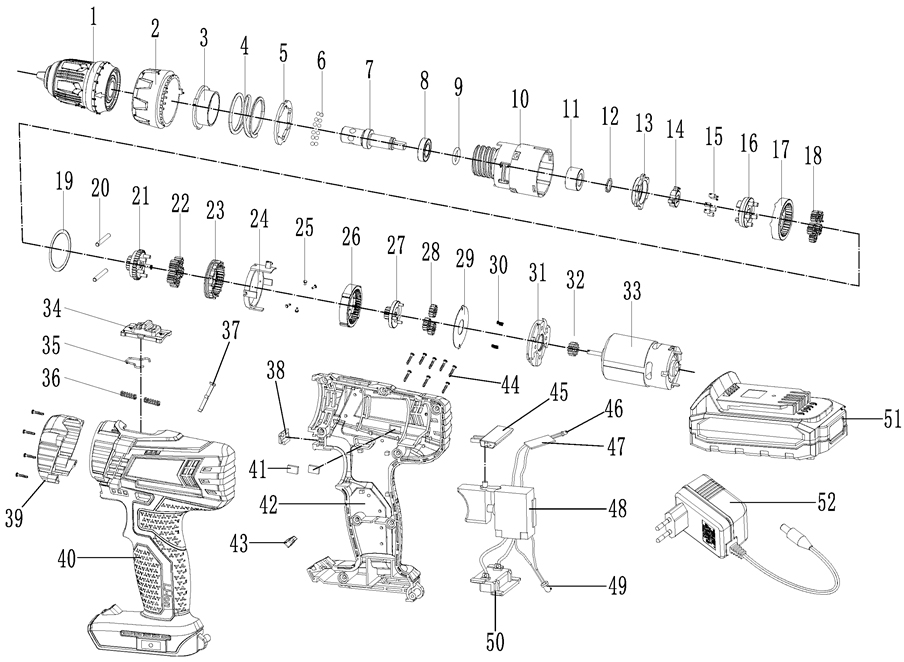 1 2 3 4 5 6 7 8 9 10 11 12 13 14 15 16 17 18

19 20 21 22 23 24 25 26 27 28 29 30 31 32 33

34 35 36 37 38 39 40 41 42 43 44 45 46 47 48 49 50 51 52