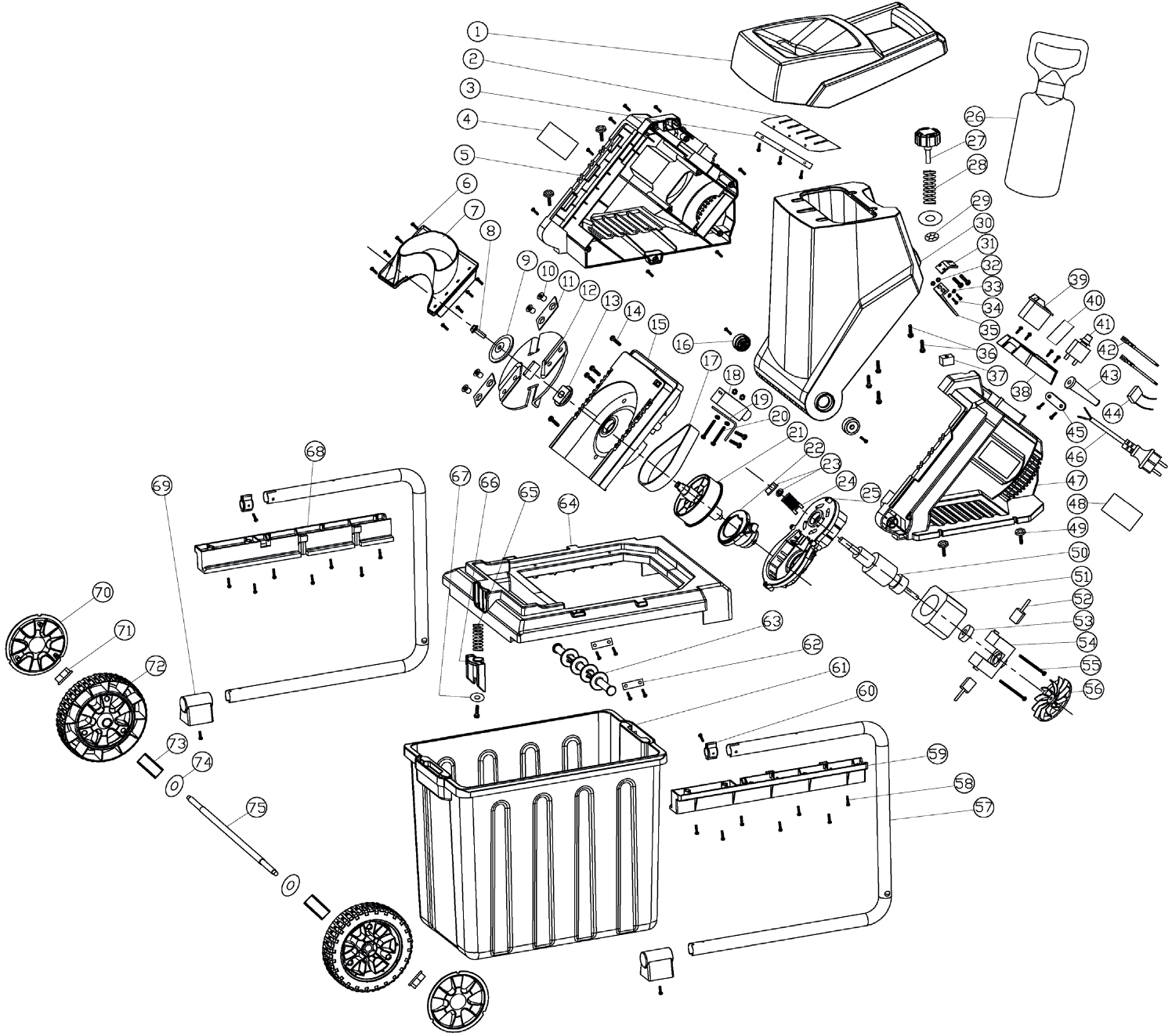 1
2
3
4
5
6
7
8
9
10
11
12
13
14
15
16
17
18
19
20
21
22
23
24
25
26
27
28
29
30
31
32
33
34
35
36
37
38
39
40
41
42
43
44
45
46
47
48
49
50
51
52
53
54
55
56
57
58
59
60
61
62
63
64
65
66
67
68
69
70
71
72
73
74
75