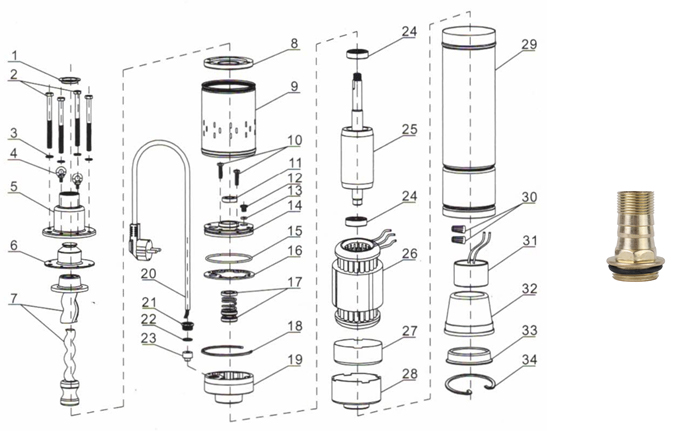 1
2
3
4
5
6
7
8
9
10
11
12
13
14
15
16
17
18
19
20
21
22
23
24
25
24
26
27
28
29
30
31
32
33
34