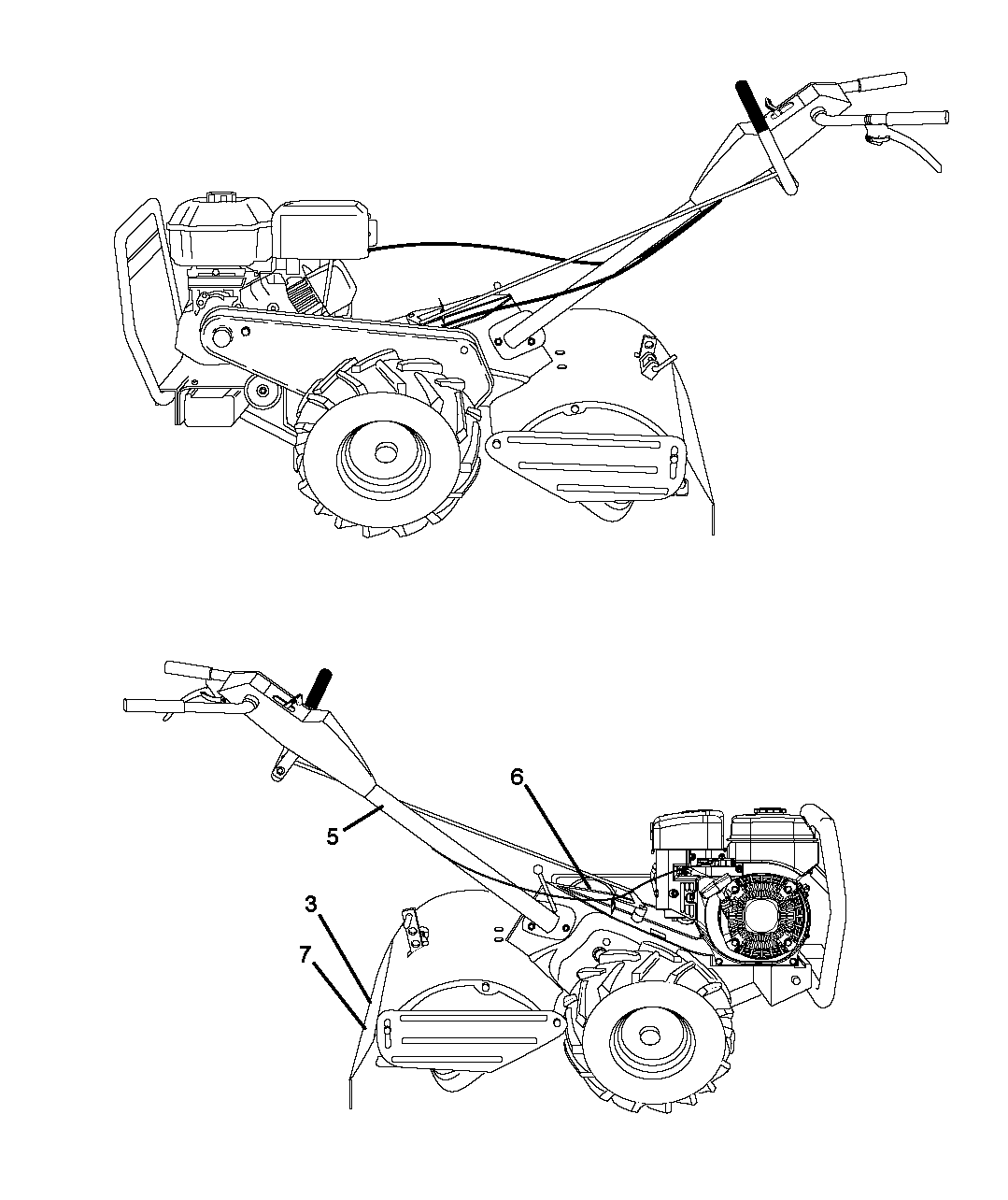 6
5
3
7