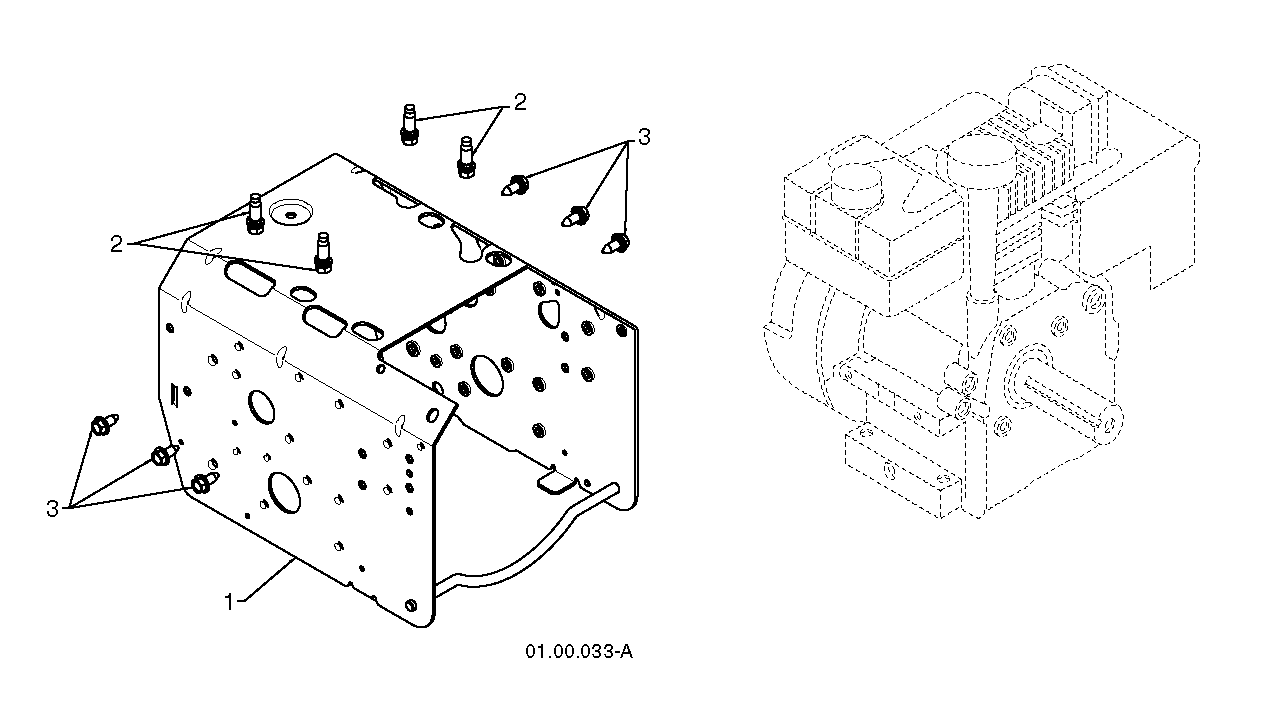 2
3
2
3
1
01.00.033-A